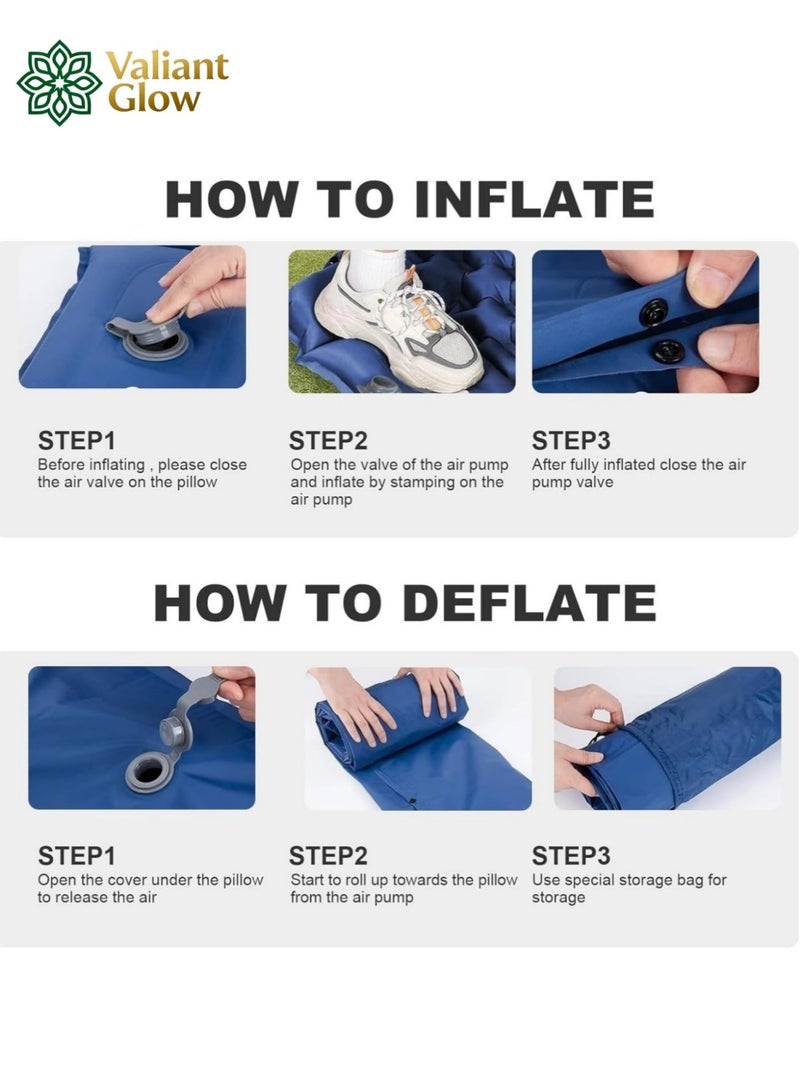 Valiant Glow

HOW TO INFLATE

STEP1
Before inflating , please close the air valve on the pillow

STEP2
Open the valve of the air pump and inflate by stamping on the air pump

STEP3
After fully inflated close the air pump valve

HOW TO DEFLATE

STEP1
Open the cover under the pillow to release the air

STEP2
Start to roll up towards the pillow from the air pump

STEP3
Use special storage bag for storage